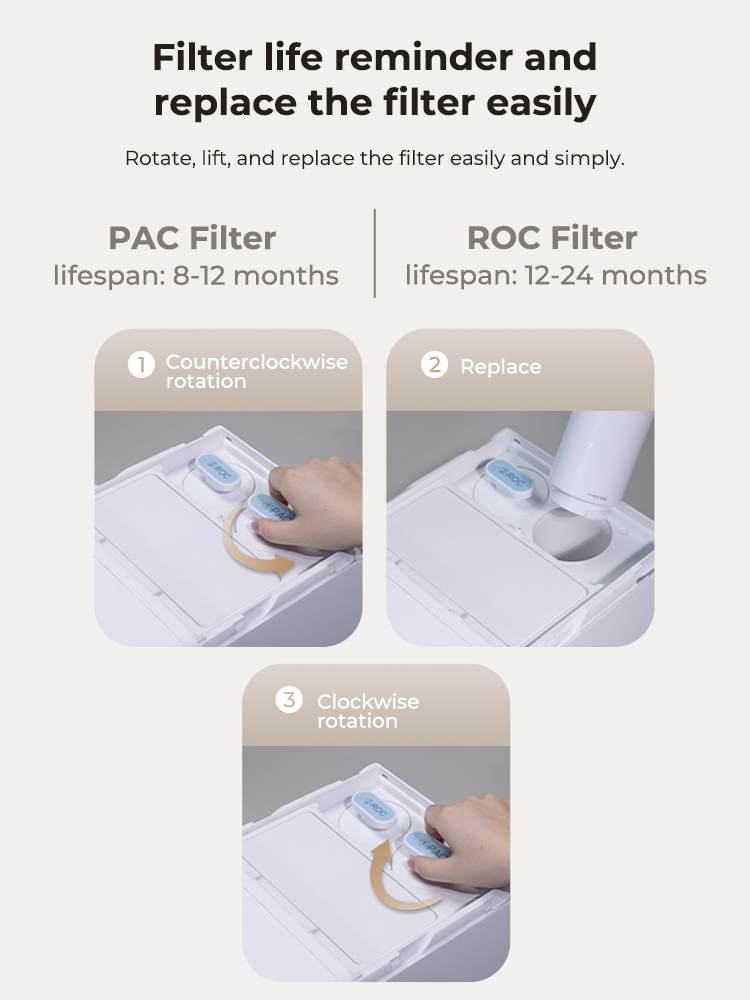 Filter life reminder and replace the filter easily

Rotate, lift, and replace the filter easily and simply.

PAC Filter
lifespan: 8-12 months

ROC Filter
lifespan: 12-24 months

1 Counterclockwise rotation

2 ROC

1 PAC

2 Replace

2 ROC

3 Clockwise rotation

2 ROC

1 PAC